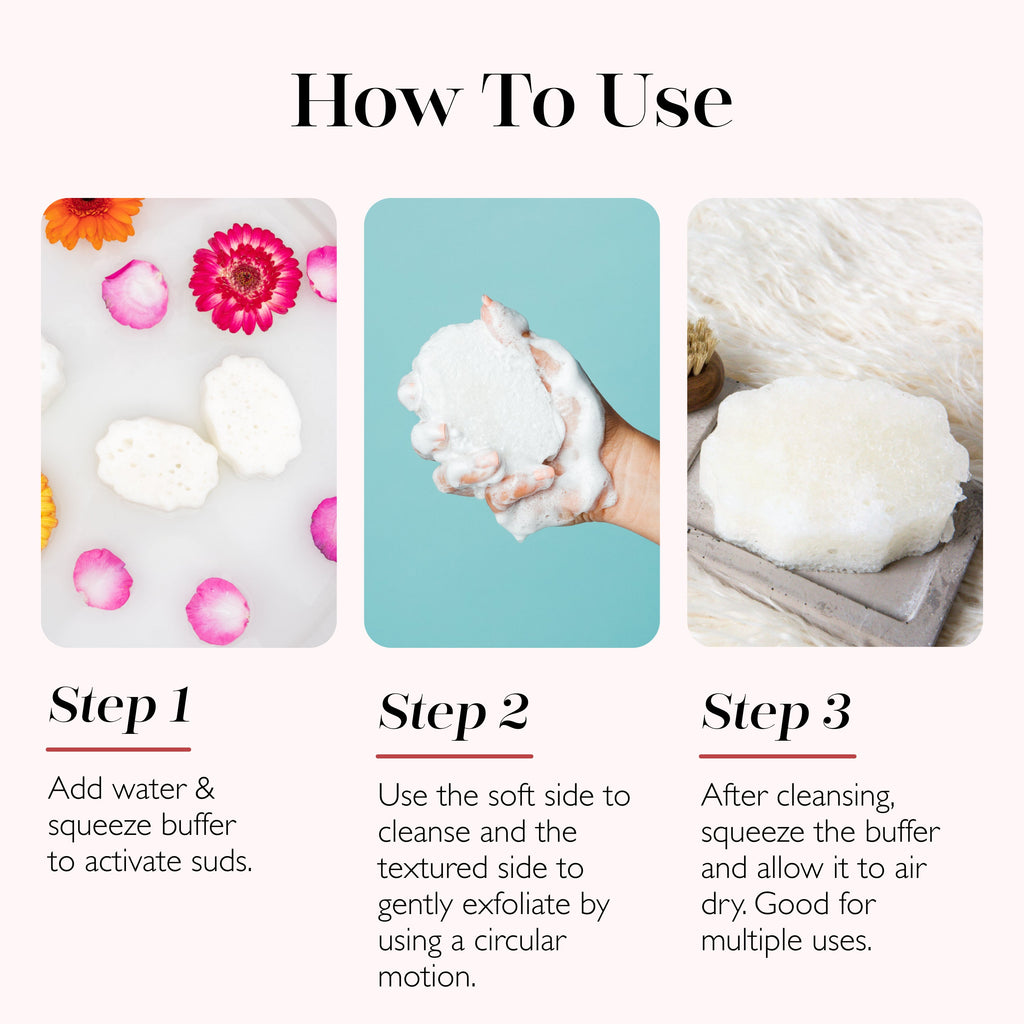 How To Use

Step 1

Add water & squeeze buffer to activate suds.

Step 2

Use the soft side to cleanse and the textured side to gently exfoliate by using a circular motion.

Step 3

After cleansing, squeeze the buffer and allow it to air dry. Good for multiple uses.